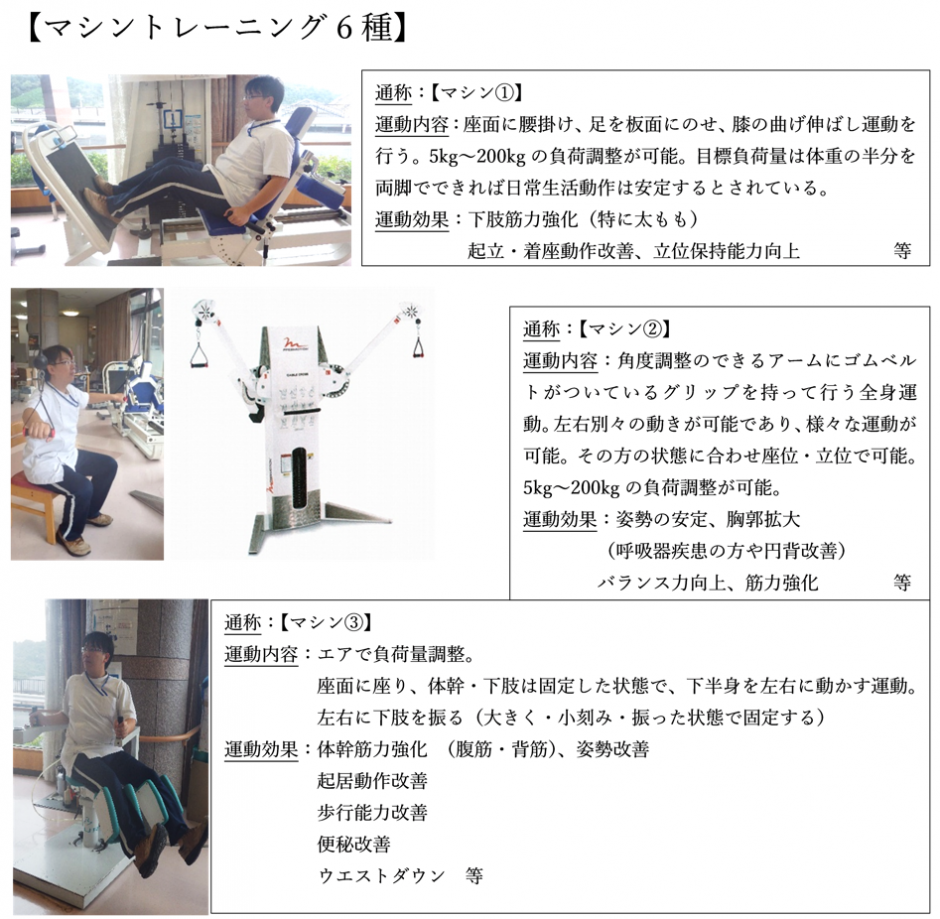 【マシントレーニング６種】

通称：【マシン①】
運動内容：座面に腰掛け、足を板面にのせ、膝の曲げ伸ばし運動を行う。5kg～200kg の負荷調整が可能。目標負荷量は体重の半分を両脚でできれば日常生活動作は安定するとされている。
運動効果：下肢筋力強化（特に太もも）
起立・着座動作改善、立位保持能力向上　等

通称：【マシン②】
運動内容：角度調整のできるアームにゴムベルトがついているグリップを持って行う全身運動。左右別々の動きが可能であり、様々な運動が可能。その方の状態に合わせ座位・立位で可能。5kg～200kg の負荷調整が可能。
運動効果：姿勢の安定、胸郭拡大
（呼吸器疾患の方や円背改善）
バランス力向上、筋力強化　等

通称：【マシン③】
運動内容：エアで負荷量調整。
座面に座り、体幹・下肢は固定した状態で、下半身を左右に動かす運動。
左右に下肢を振る（大きく・小刻み・振った状態で固定する）
運動効果：体幹筋力強化　(腹筋・背筋)、姿勢改善
起居動作改善
歩行能力改善
便秘改善
ウエストダウン　等